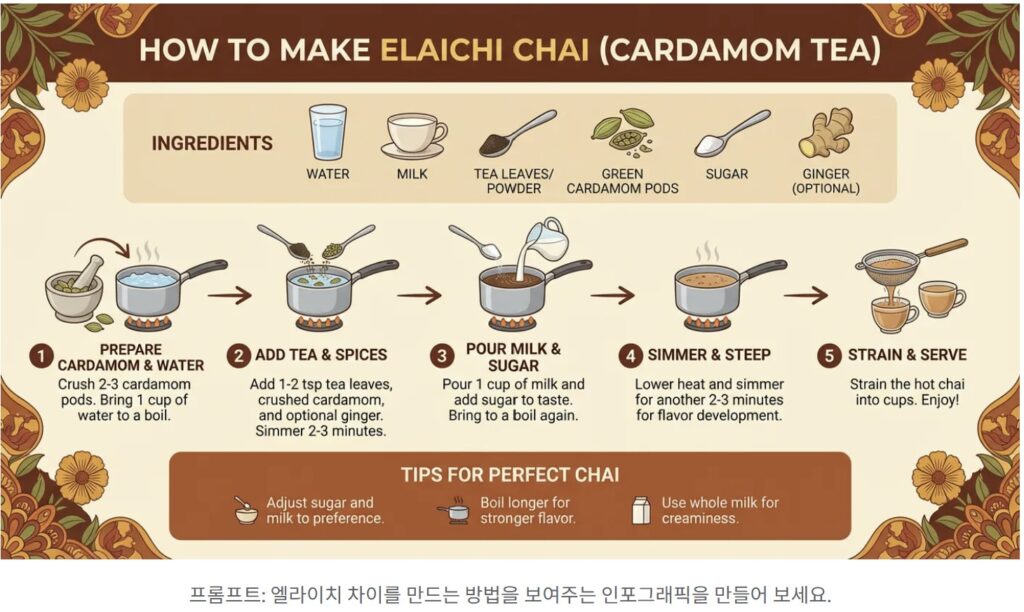 HOW TO MAKE ELAICHI CHAI (CARDAMOM TEA)

INGREDIENTS

WATER

MILK

TEA LEAVES/ POWDER

GREEN CARDAMOM PODS

SUGAR

GINGER (OPTIONAL)

1 PREPARE CARDAMOM & WATER
Crush 2-3 cardamom pods. Bring 1 cup of water to a boil.

2 ADD TEA & SPICES
Add 1-2 tsp tea leaves, crushed cardamom, and optional ginger. Simmer 2-3 minutes.

3 POUR MILK & SUGAR
Pour 1 cup of milk and add sugar to taste. Bring to a boil again.

4 SIMMER & STEEP
Lower heat and simmer for another 2-3 minutes for flavor development.

5 STRAIN & SERVE
Strain the hot chai into cups. Enjoy!

TIPS FOR PERFECT CHAI

Adjust sugar and milk to preference.

Boil longer for stronger flavor.

Use whole milk for creaminess.

프롬프트: 엘라이치 차이를 만드는 방법을 보여주는 인포그래픽을 만들어 보세요.